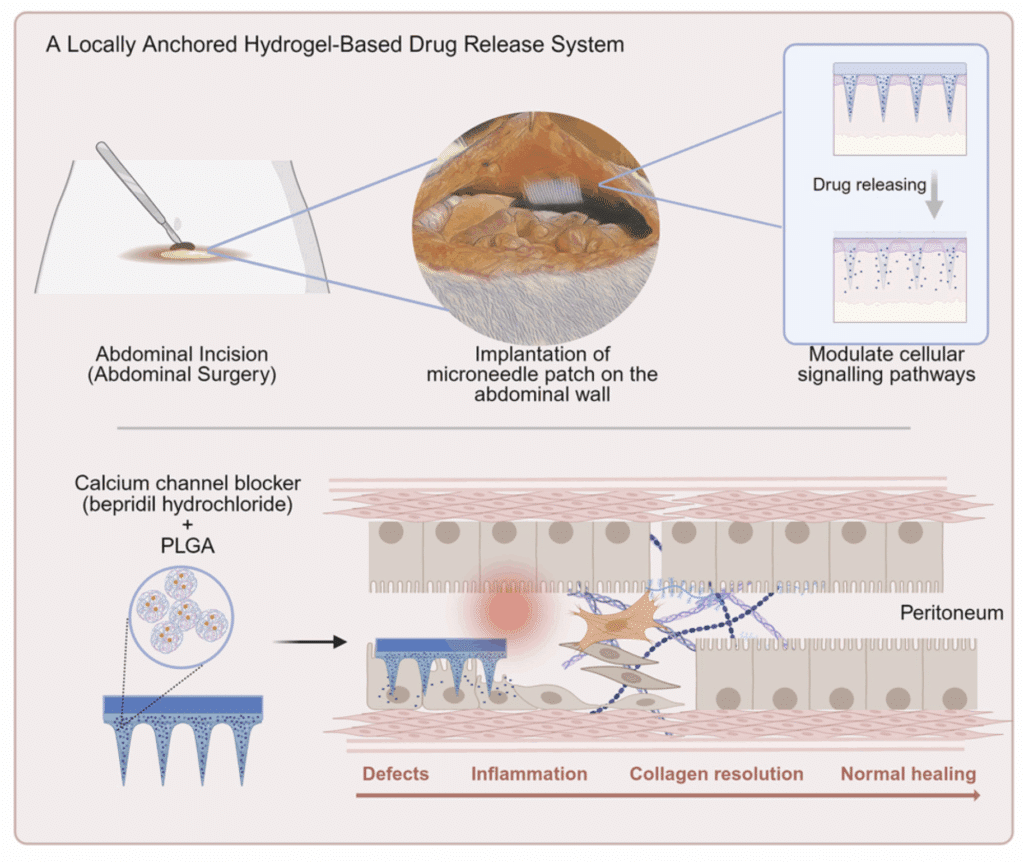 A Locally Anchored Hydrogel-Based Drug Release System

Drug releasing

Abdominal Incision (Abdominal Surgery)

Implantation of microneedle patch on the abdominal wall

Modulate cellular signalling pathways

Calcium channel blocker (bepridil hydrochloride) + PLGA

Peritoneum

Defects

Inflammation

Collagen resolution

Normal healing